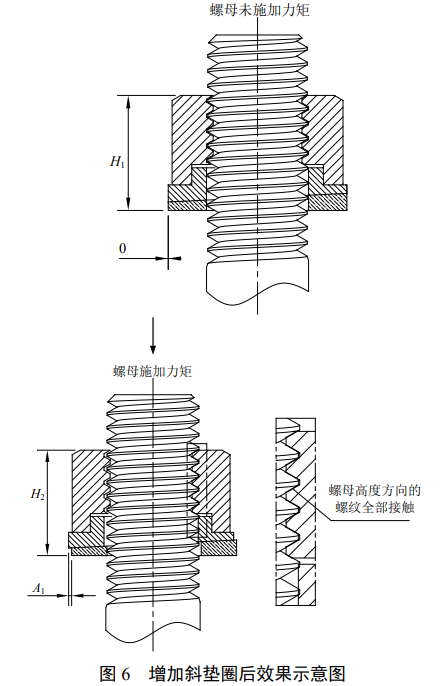 螺母未施加力矩

$H_1$

0

螺母施加力矩

$H_2$

$A_1$

螺母高度方向的螺纹全部接触

图 6 增加斜垫圈后效果示意图