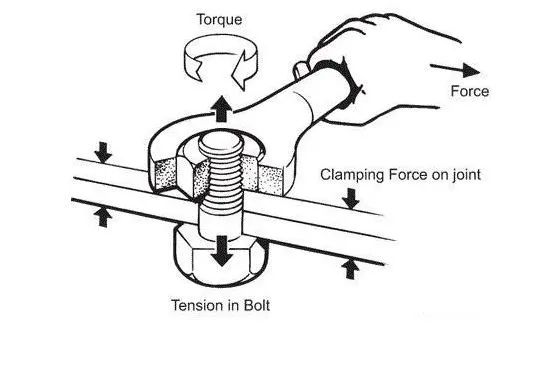 Torque

Force

Clamping Force on joint

Tension in Bolt