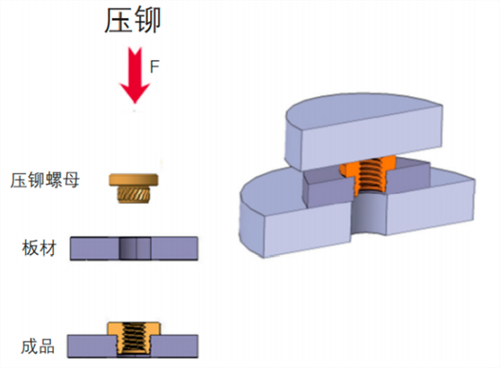 压铆

F

压铆螺母

板材

成品